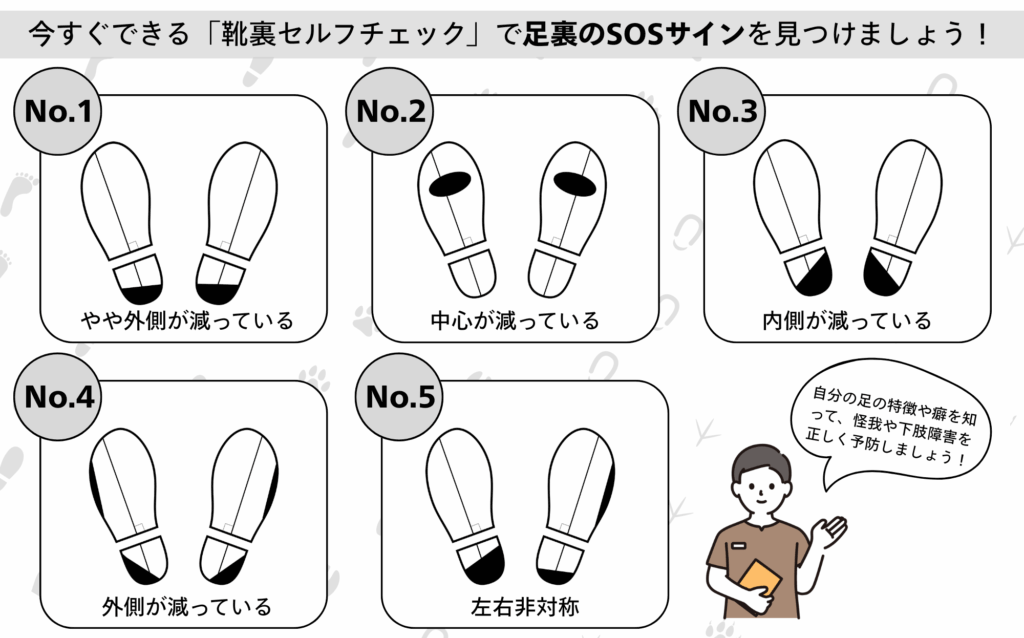 今すぐできる「靴裏セルフチェック」で足裏のSOSサインを見つけましょう！

No.1

やや外側が減っている

No.2

中心が減っている

No.3

内側が減っている

No.4

外側が減っている

No.5

左右非対称

自分の足の特徴や癖を知って、怪我や下肢障害を正しく予防しましょう！